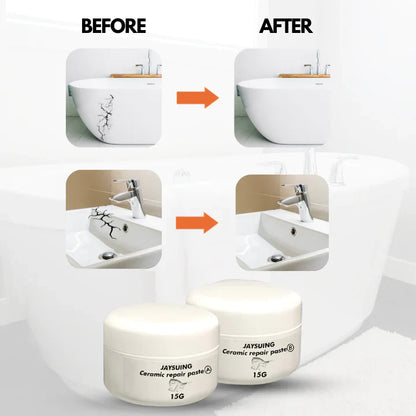 BEFORE

AFTER

JAYSUING
Ceramic repair paste A
15G

JAYSUING
Ceramic repair paste B
15G