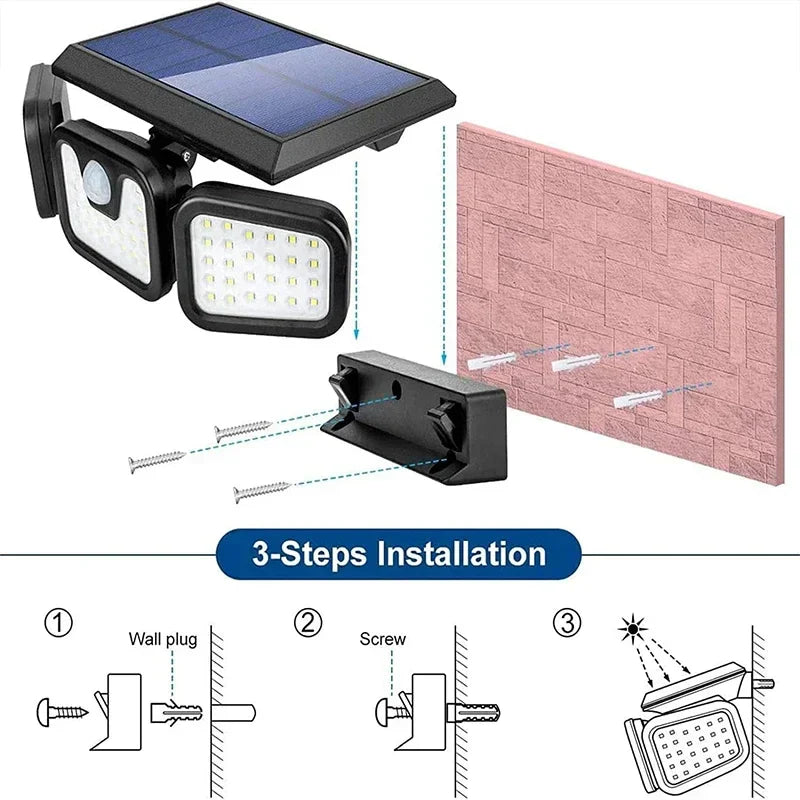 3-Steps Installation

①

Wall plug

②

Screw

③