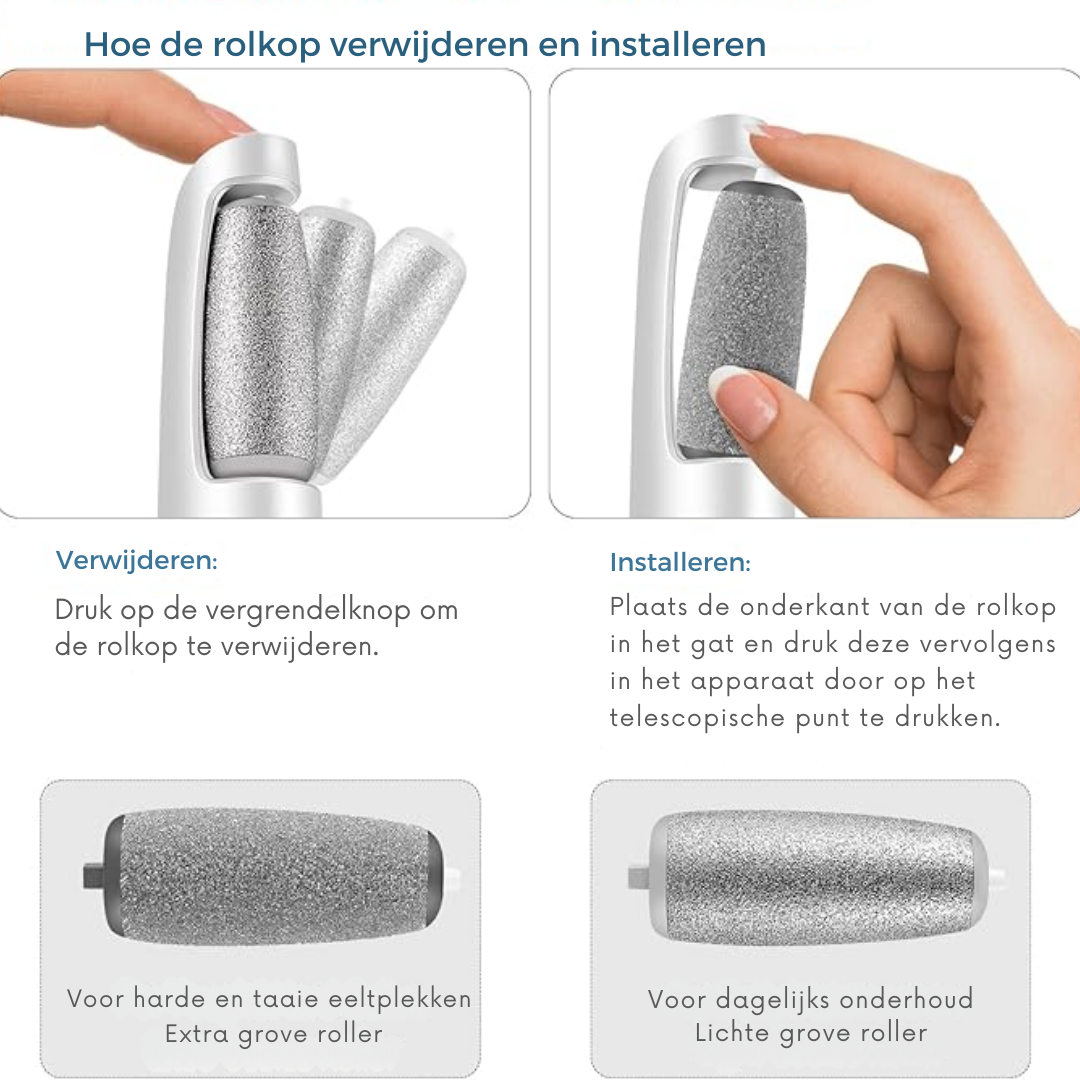 Hoe de rolkop verwijderen en installeren

Verwijderen:

Druk op de vergrendelknop om de rolkop te verwijderen.

Installeren:

Plaats de onderkant van de rolkop in het gat en druk deze vervolgens in het apparaat door op het telescopische punt te drukken.

Voor harde en taaie eeltplekken
Extra grove roller

Voor dagelijks onderhoud
Lichte grove roller