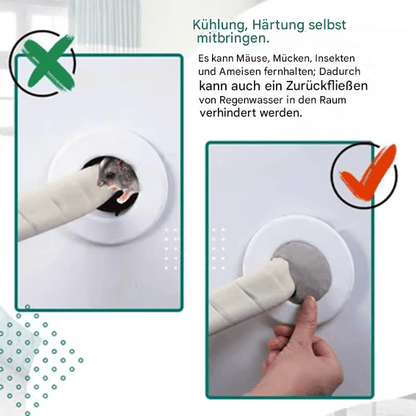 Kühlung, Härtung selbst mitbringen.

Es kann Mäuse, Mücken, Insekten und Ameisen fernhalten; Dadurch kann auch ein Zurückfließen von Regenwasser in den Raum verhindert werden.